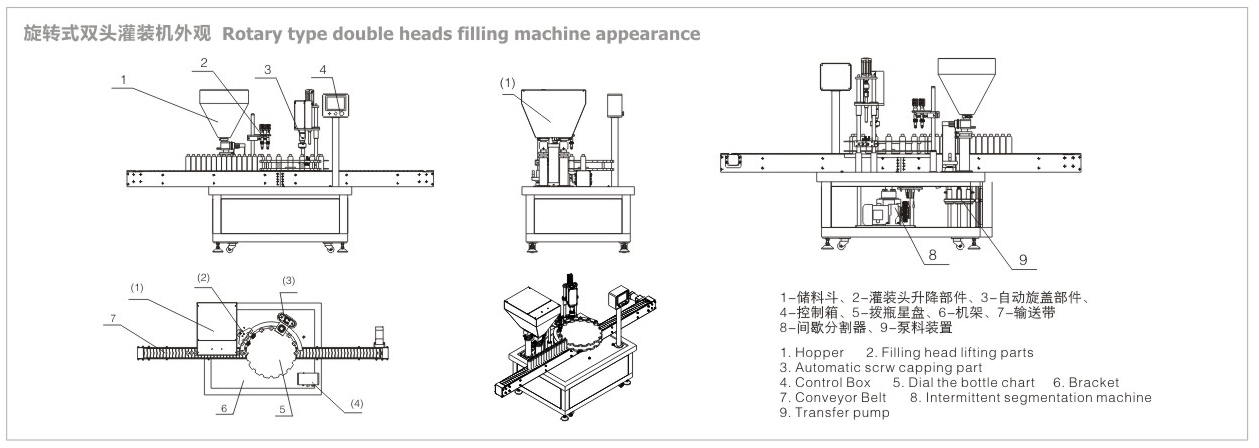 旋转式双头灌装机外观 Rotary type double heads filling machine appearance

1
2
3
4
(1)
8
9
(1)
(2)
(3)
7
6
5
(4)

1-储料斗、2-灌装头升降部件、3-自动旋盖部件、4-控制箱、5-拨瓶星盘、6-机架、7-输送带 8-间歇分割器、9-泵料装置

1. Hopper 2. Filling head lifting parts
3. Automatic scrw capping part
4. Control Box 5. Dial the bottle chart 6. Bracket
7. Conveyor Belt 8. Intermittent segmentation machine
9. Transfer pump