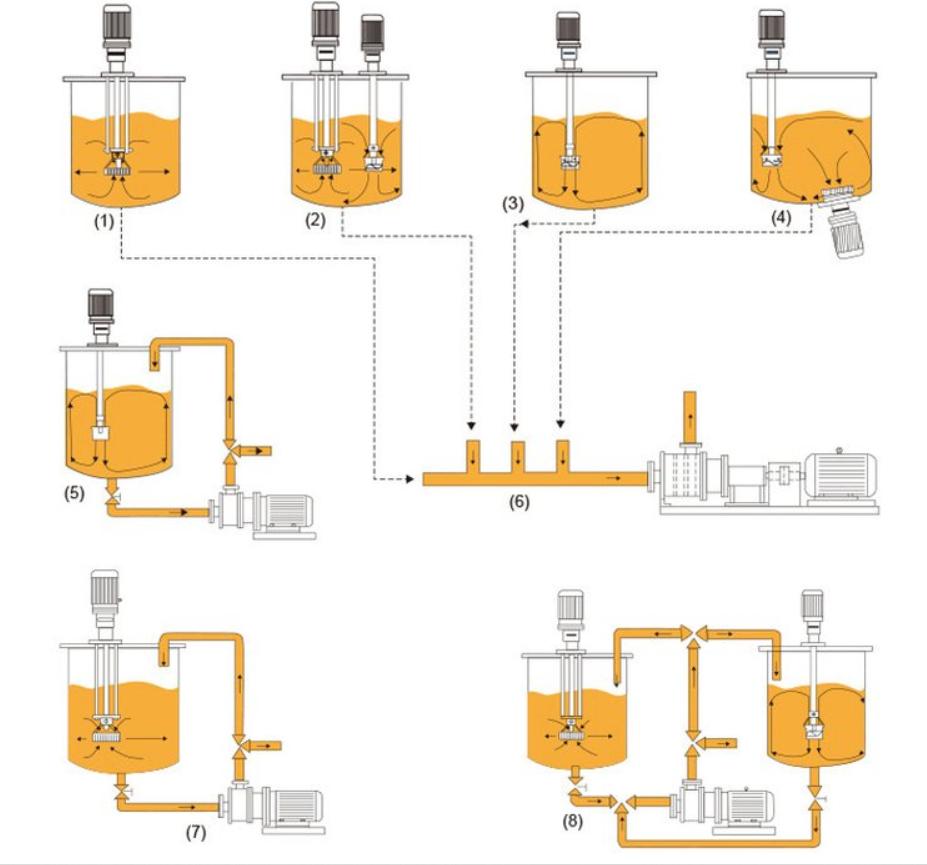 (1)

(2)

(3)

(4)

(5)

(6)

(7)

(8)